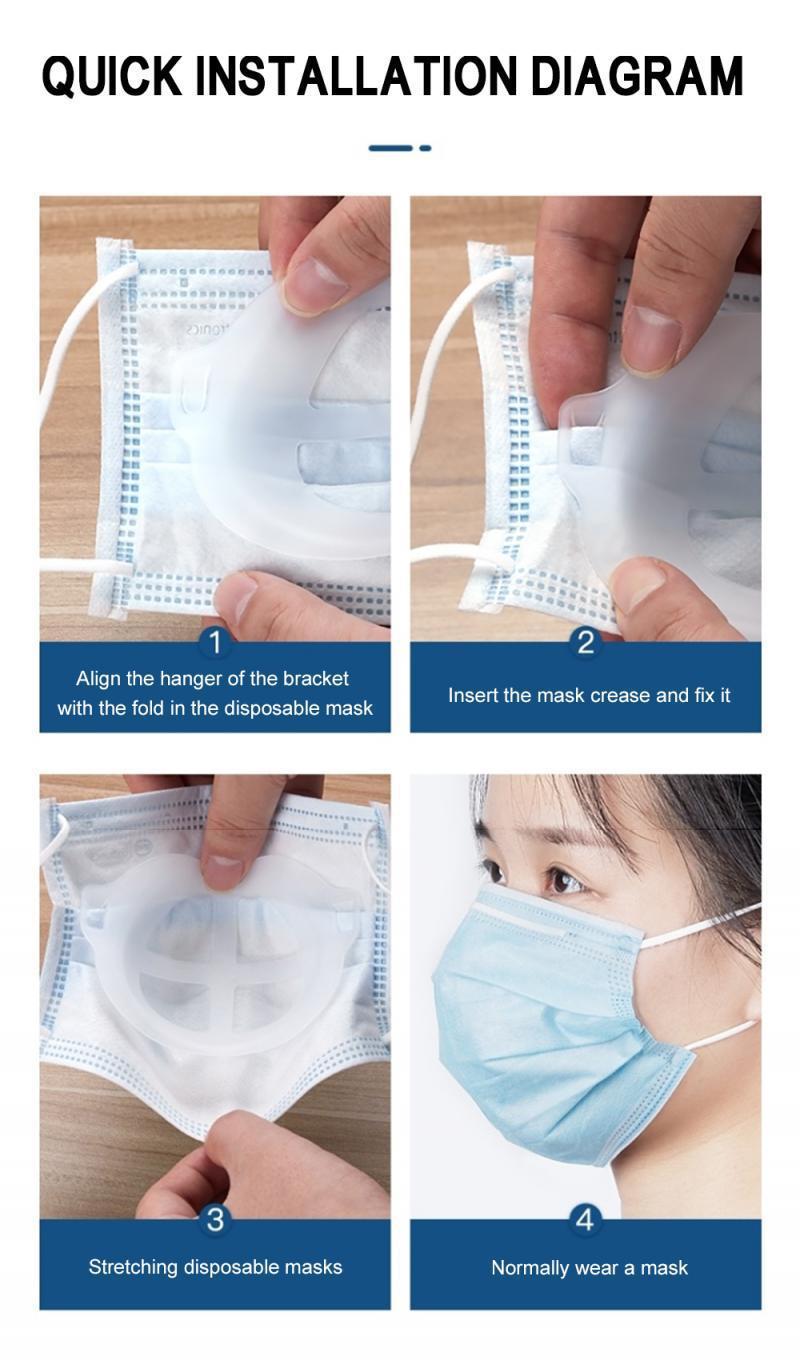 QUICK INSTALLATION DIAGRAM

1
Align the hanger of the bracket with the fold in the disposable mask

2
Insert the mask crease and fix it

3
Stretching disposable masks

4
Normally wear a mask